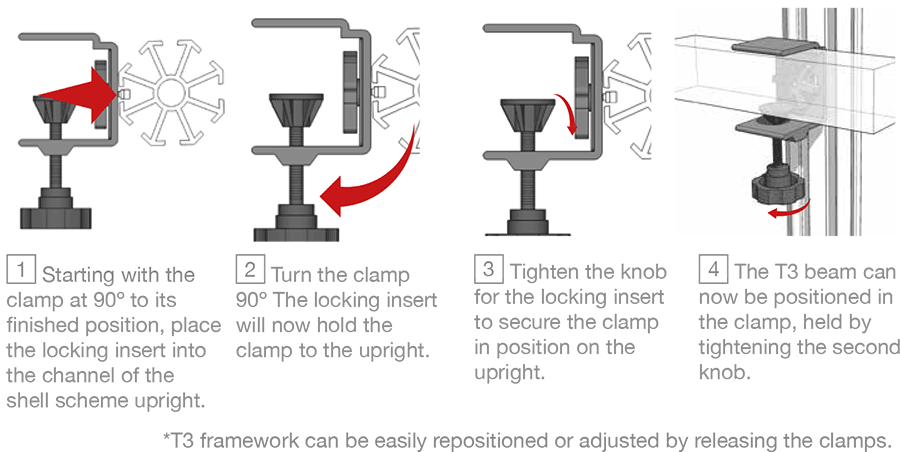 1 Starting with the clamp at 90º to its finished position, place the locking insert into the channel of the shell scheme upright.

2 Turn the clamp 90º The locking insert will now hold the clamp to the upright.

3 Tighten the knob for the locking insert to secure the clamp in position on the upright.

4 The T3 beam can now be positioned in the clamp, held by tightening the second knob.

*T3 framework can be easily repositioned or adjusted by releasing the clamps.